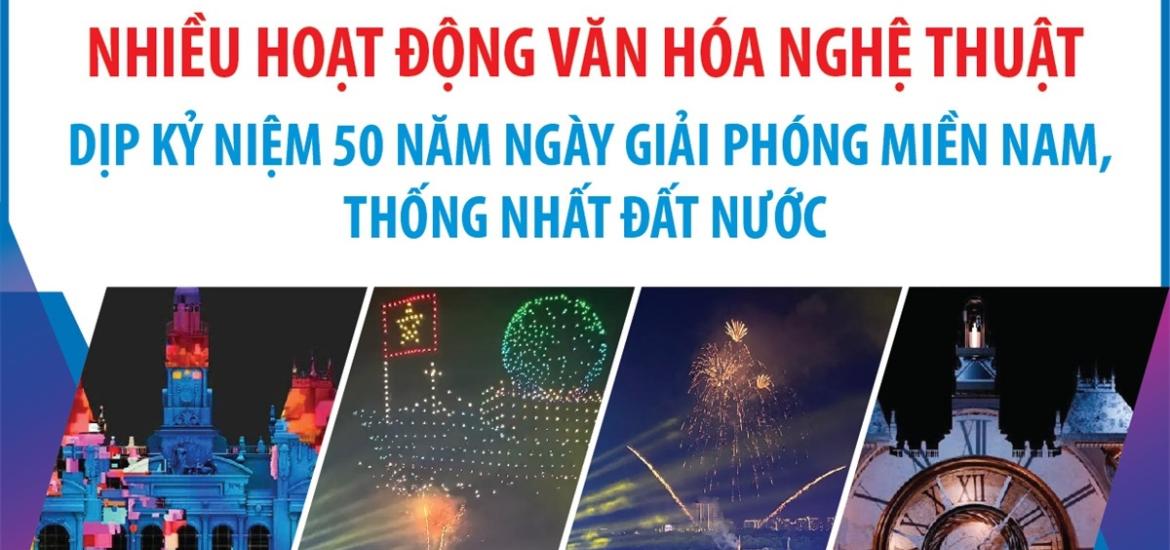 NHIỀU HOẠT ĐỘNG VĂN HÓA NGHỆ THUẬT

DỊP KỶ NIỆM 50 NĂM NGÀY GIẢI PHÓNG MIỀN NAM, THỐNG NHẤT ĐẤT NƯỚC