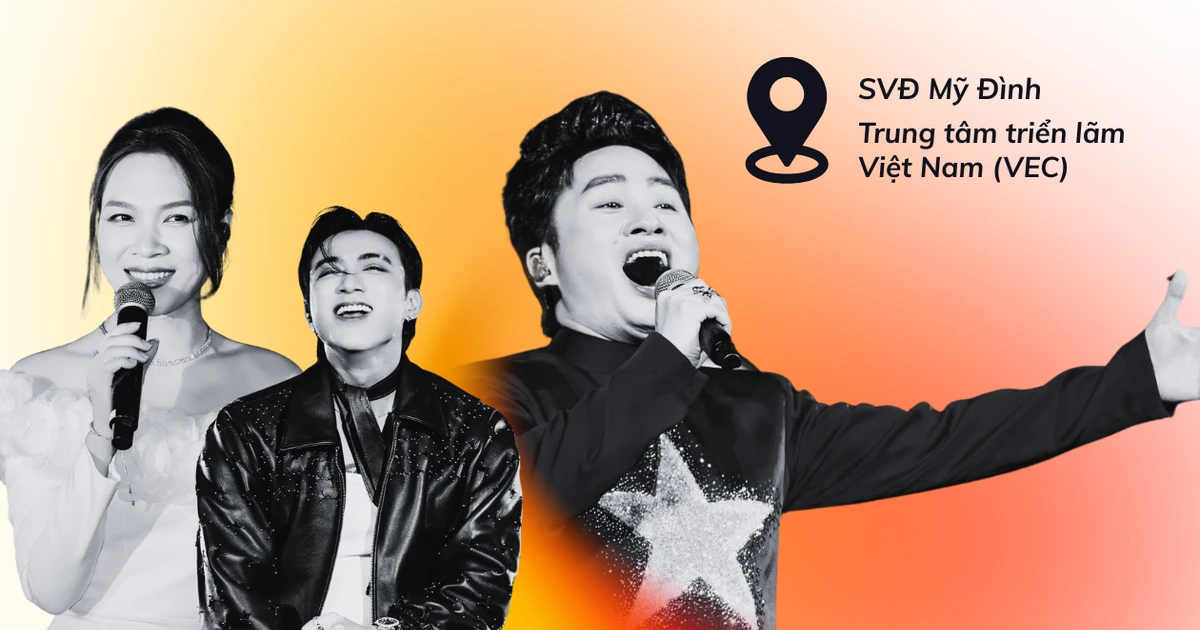 SVĐ Mỹ Đình

Trung tâm triển lãm Việt Nam (VEC)