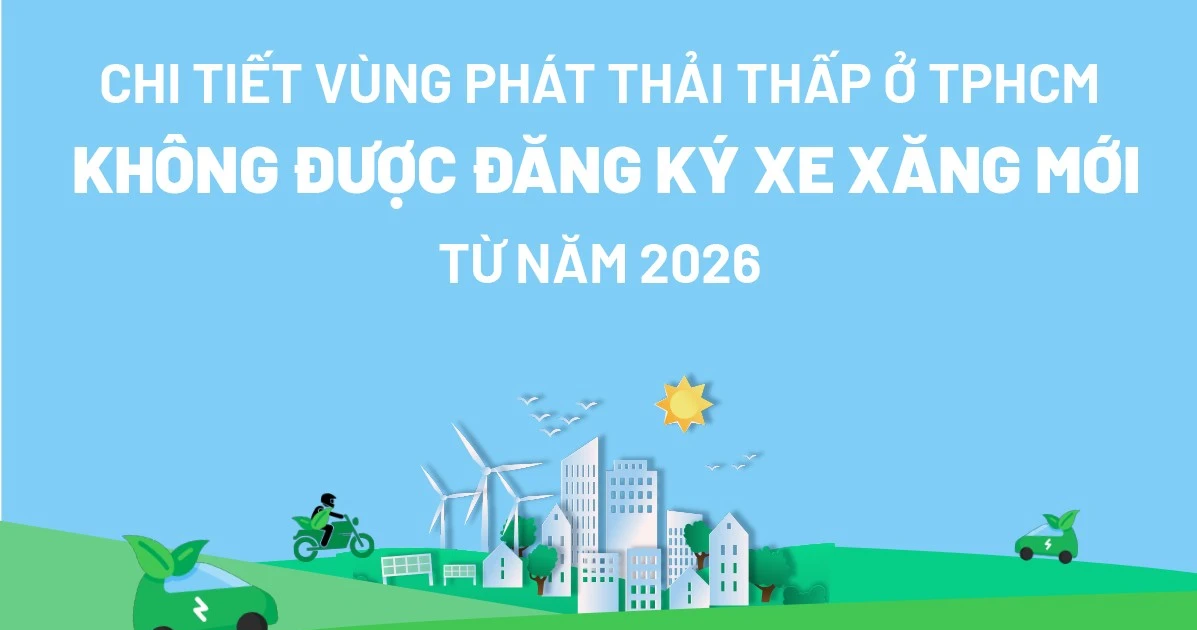 CHI TIẾT VÙNG PHÁT THẢI THẤP Ở TPHCM
KHÔNG ĐƯỢC ĐĂNG KÝ XE XĂNG MỚI
TỪ NĂM 2026